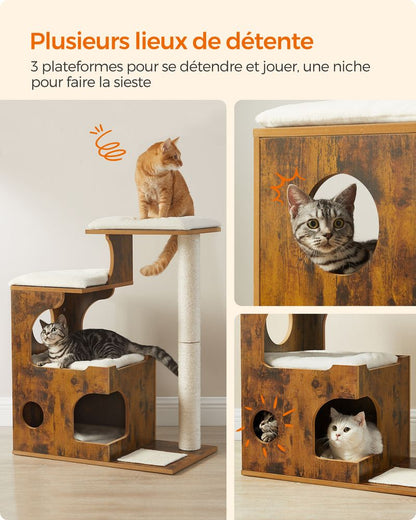 Plusieurs lieux de détente

3 plateformes pour se détendre et jouer, une niche pour faire la sieste