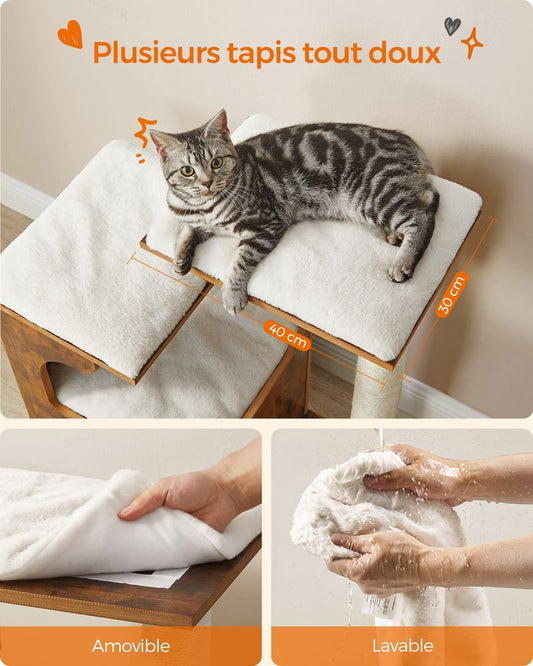 Plusieurs tapis tout doux

40 cm

30 cm

Amovible

Lavable