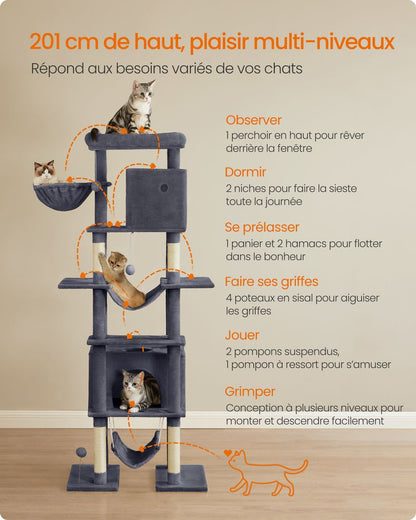 201 cm de haut, plaisir multi-niveaux

Répond aux besoins variés de vos chats

Observer
1 perchoir en haut pour rêver derrière la fenêtre

Dormir
2 niches pour faire la sieste toute la journée

Se prélasser
1 panier et 2 hamacs pour flotter dans le bonheur

Faire ses griffes
4 poteaux en sisal pour aiguiser les griffes

Jouer
2 pompons suspendus, 1 pompon à ressort pour s'amuser

Grimper
Conception à plusieurs niveaux pour monter et descendre facilement