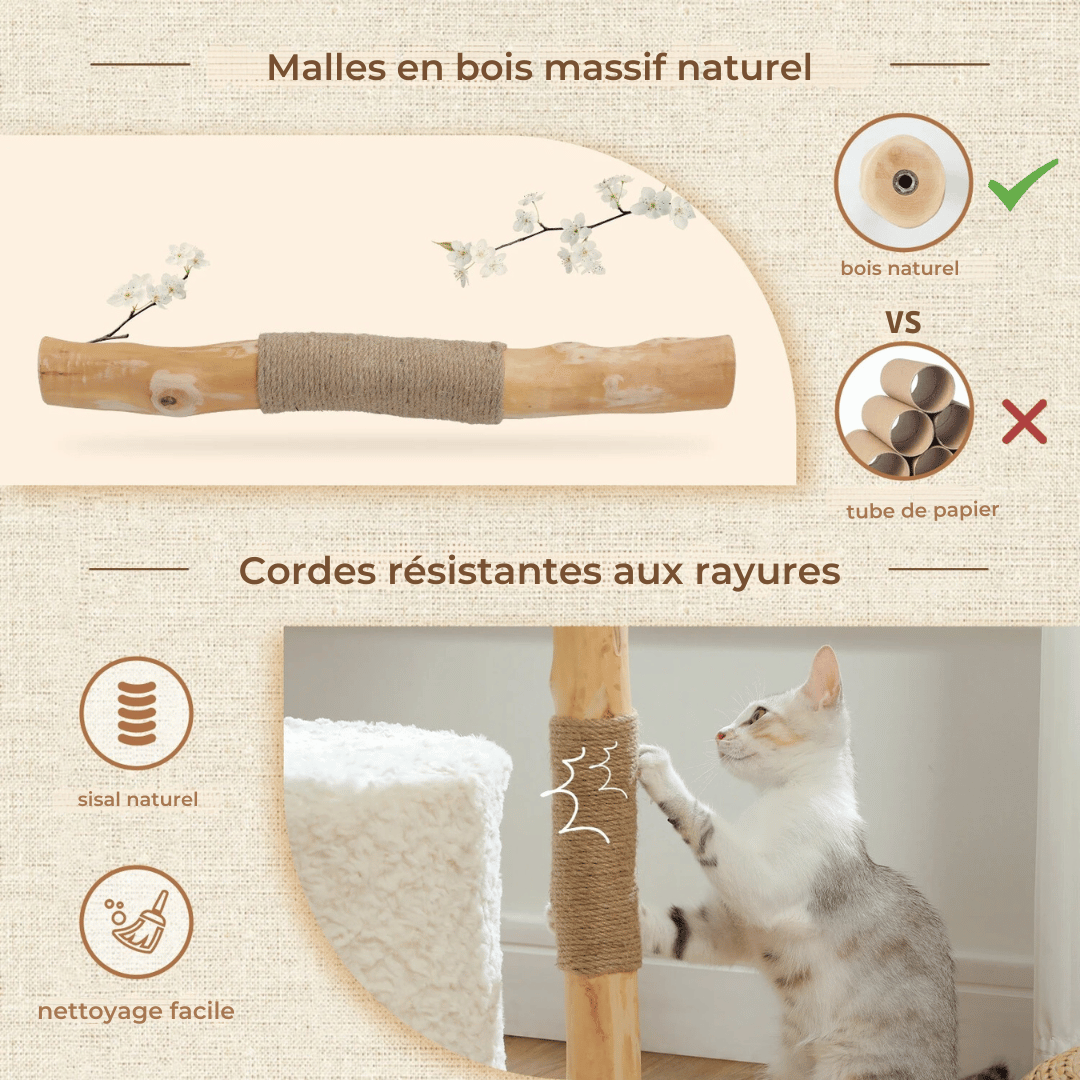 Malles en bois massif naturel

bois naturel

VS

tube de papier

Cordes résistantes aux rayures

sisal naturel

nettoyage facile